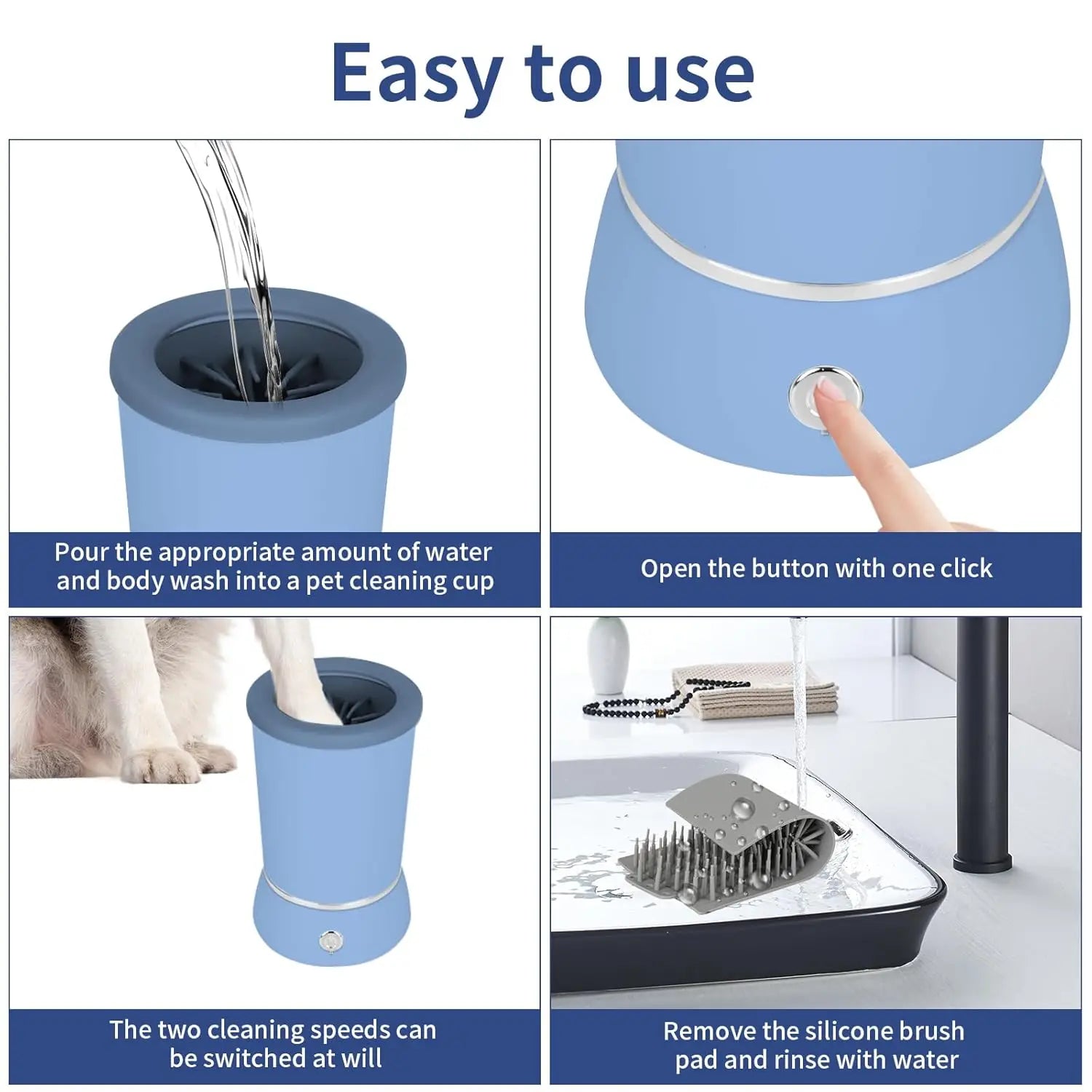 Easy to use

Pour the appropriate amount of water and body wash into a pet cleaning cup

Open the button with one click

The two cleaning speeds can be switched at will

Remove the silicone brush pad and rinse with water