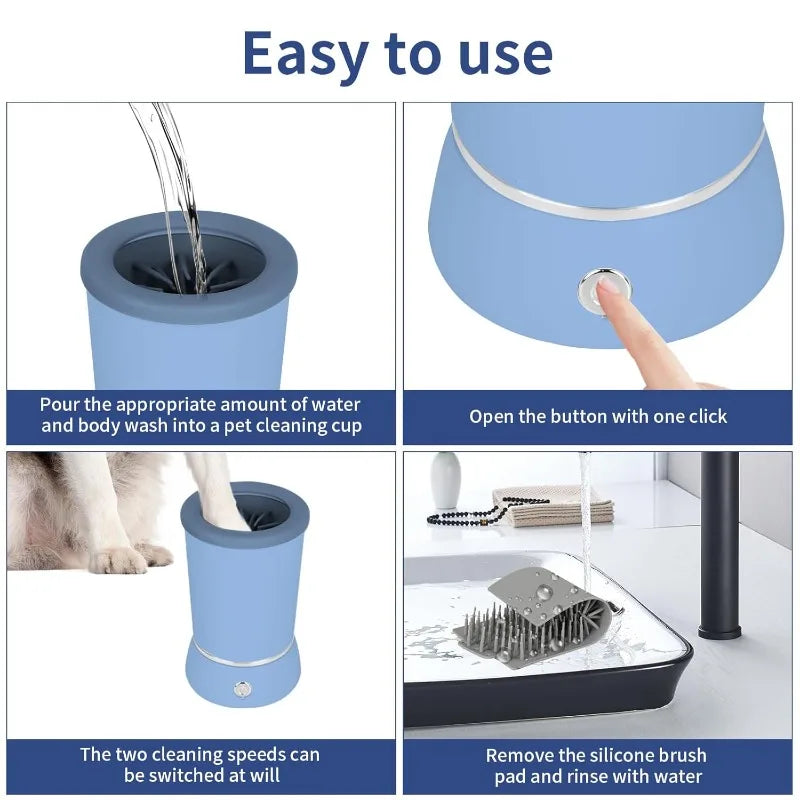 Easy to use

Pour the appropriate amount of water and body wash into a pet cleaning cup

Open the button with one click

The two cleaning speeds can be switched at will

Remove the silicone brush pad and rinse with water